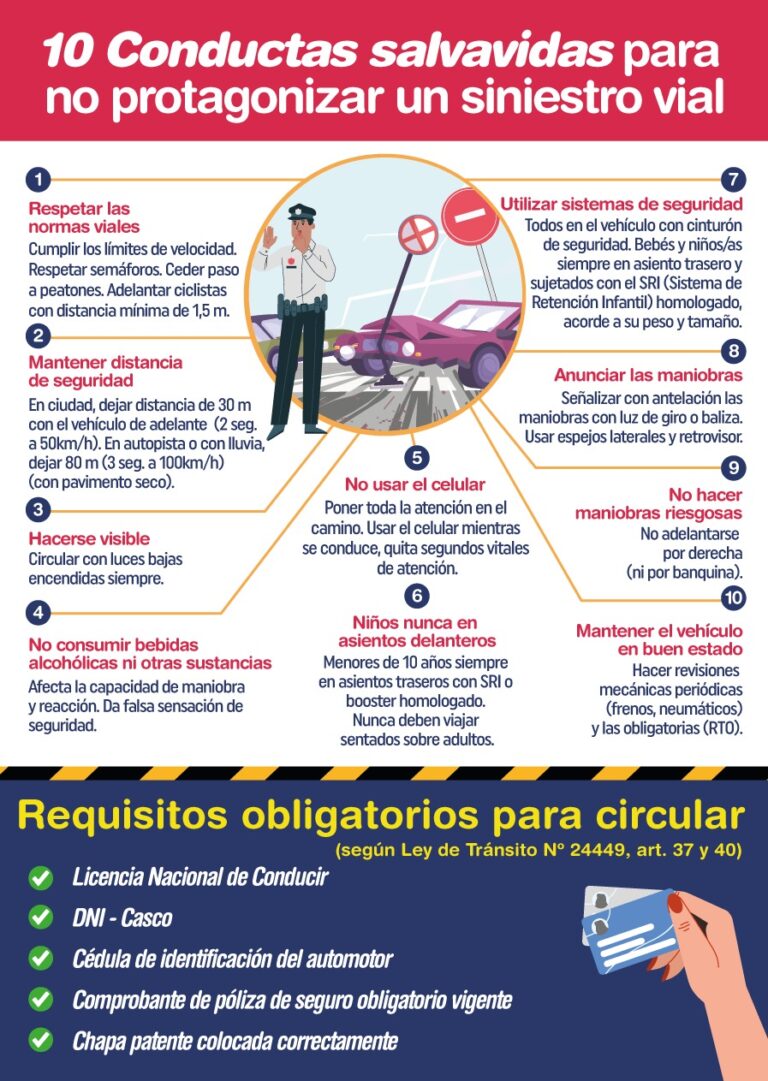 10 Conductas salvavidas para no protagonizar un siniestro vial

1
Respetar las normas viales
Cumplir los límites de velocidad. Respetar semáforos. Ceder paso a peatones. Adelantar ciclistas con distancia mínima de 1,5 m.

2
Mantener distancia de seguridad
En ciudad, dejar distancia de 30 m con el vehículo de adelante (2 seg. a 50km/h). En autopista o con lluvia, dejar 80 m (3 seg. a 100km/h) (con pavimento seco).

3
Hacerse visible
Circular con luces bajas encendidas siempre.

4
No consumir bebidas alcohólicas ni otras sustancias
Afecta la capacidad de maniobra y reacción. Da falsa sensación de seguridad.

5
No usar el celular
Poner toda la atención en el camino. Usar el celular mientras se conduce, quita segundos vitales de atención.

6
Niños nunca en asientos delanteros
Menores de 10 años siempre en asientos traseros con SRI o booster homologado. Nunca deben viajar sentados sobre adultos.

7
Utilizar sistemas de seguridad
Todos en el vehículo con cinturón de seguridad. Bebés y niños/as siempre en asiento trasero y sujetados con el SRI (Sistema de Retención Infantil) homologado, acorde a su peso y tamaño.

8
Anunciar las maniobras
Señalizar con antelación las maniobras con luz de giro o baliza. Usar espejos laterales y retrovisor.

9
No hacer maniobras riesgosas
No adelantarse por derecha (ni por banquina).

10
Mantener el vehículo en buen estado
Hacer revisiones mecánicas periódicas (frenos, neumáticos) y las obligatorias (RTO).

Requisitos obligatorios para circular
(según Ley de Tránsito Nº 24449, art. 37 y 40)

Licencia Nacional de Conducir
DNI - Casco
Cédula de identificación del automotor
Comprobante de póliza de seguro obligatorio vigente
Chapa patente colocada correctamente